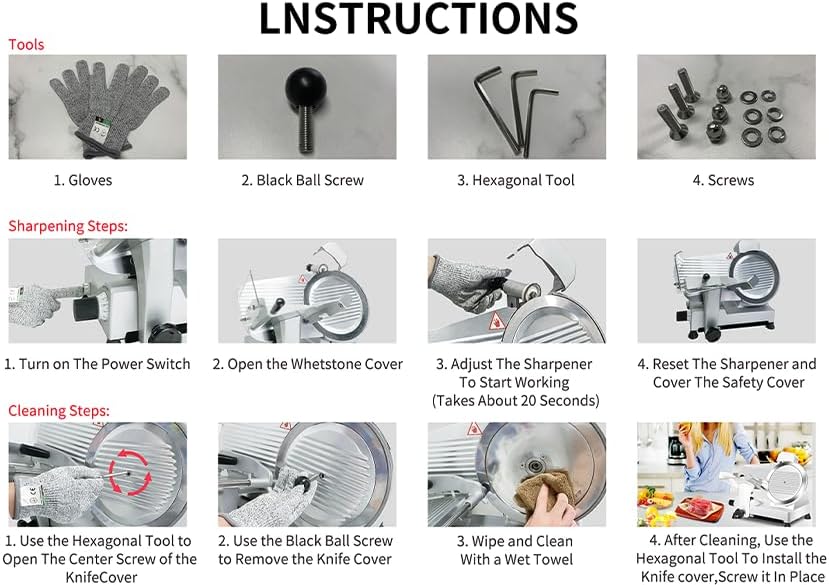 LNSTRUCTIONS

Tools

1. Gloves

2. Black Ball Screw

3. Hexagonal Tool

4. Screws

Sharpening Steps:

1. Turn on The Power Switch

2. Open the Whetstone Cover

3. Adjust The Sharpener To Start Working (Takes About 20 Seconds)

4. Reset The Sharpener and Cover The Safety Cover

Cleaning Steps:

1. Use the Hexagonal Tool to Open The Center Screw of the KnifeCover

2. Use the Black Ball Screw to Remove the Knife Cover

3. Wipe and Clean With a Wet Towel

4. After Cleaning, Use the Hexagonal Tool To Install the Knife cover,Screw it In Place