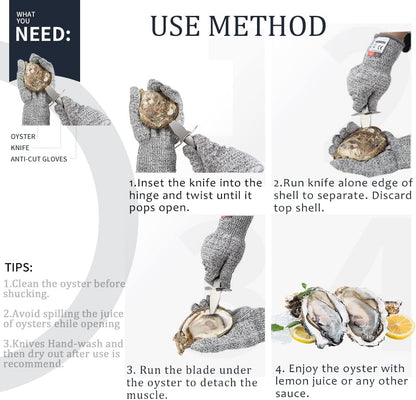 WHAT YOU
NEED:

USE METHOD

OYSTER
KNIFE
ANTI-CUT GLOVES

1.Inset the knife into the hinge and twist until it pops open.

2.Run knife alone edge of shell to separate. Discard top shell.

TIPS:
1.Clean the oyster before shucking.

2.Avoid spilling the juice of oysters ehile opening

3.Knives Hand-wash and then dry out after use is recommend.

3. Run the blade under the oyster to detach the muscle.

4. Enjoy the oyster with lemon juice or any other sauce.