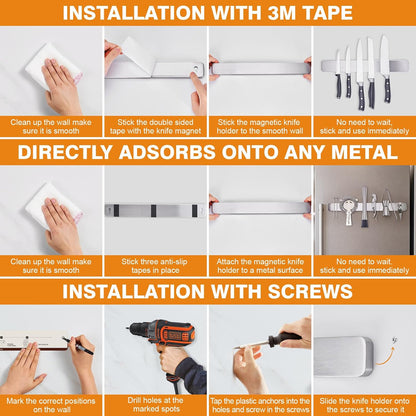 INSTALLATION WITH 3M TAPE

Clean up the wall make sure it is smooth

Stick the double sided tape with the knife magnet

Stick the magnetic knife holder to the smooth wall

No need to wait, stick and use immediately

DIRECTLY ADSORBS ONTO ANY METAL

Clean up the wall make sure it is smooth

Stick three anti-slip tapes in place

Attach the magnetic knife holder to a metal surface

No need to wait, stick and use immediately

INSTALLATION WITH SCREWS

Mark the correct positions on the wall

Drill holes at the marked spots

Tap the plastic anchors into the holes and screw in the screws

Slide the knife holder onto the screws to secure it