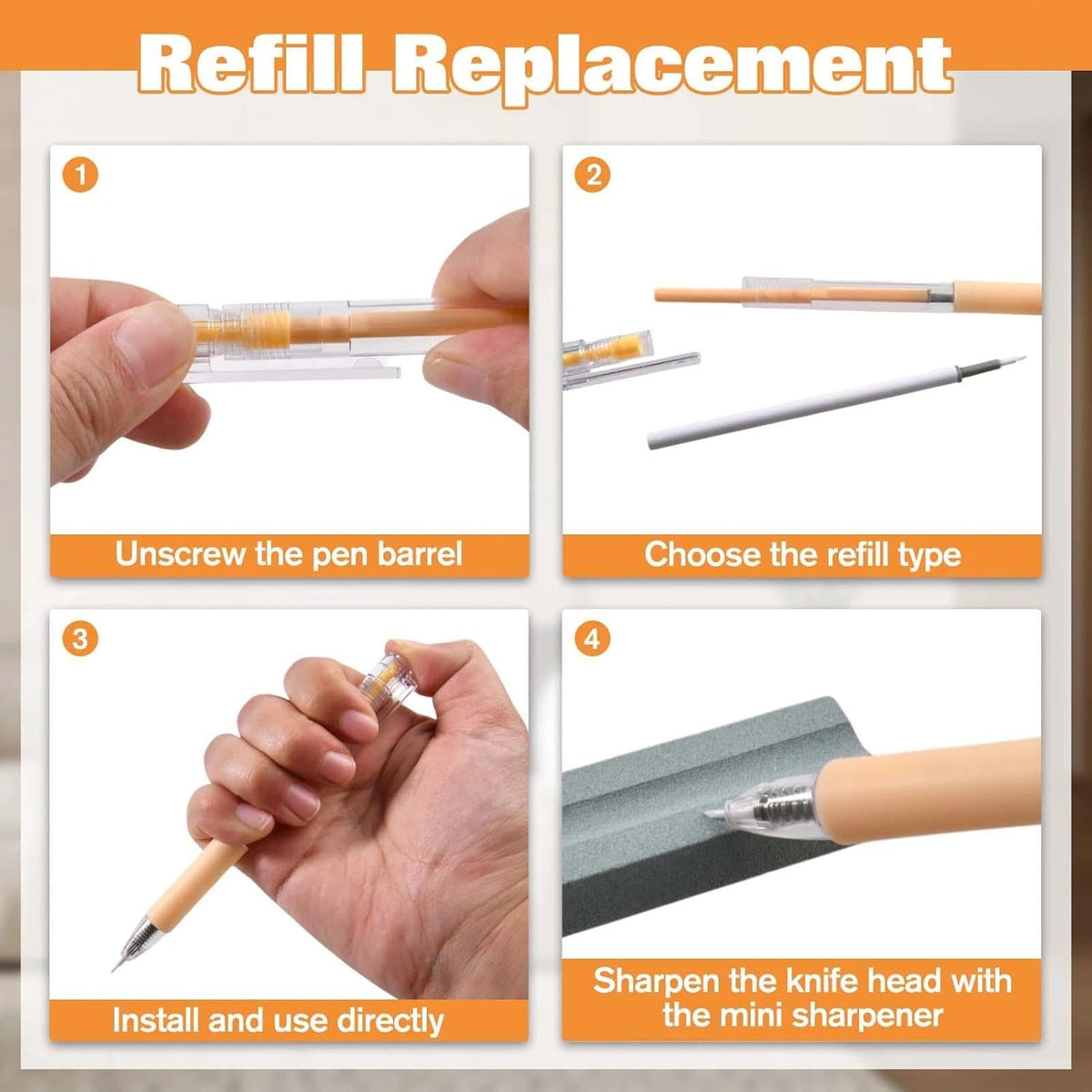 Refill Replacement

1

Unscrew the pen barrel

2

Choose the refill type

3

Install and use directly

4

Sharpen the knife head with the mini sharpener