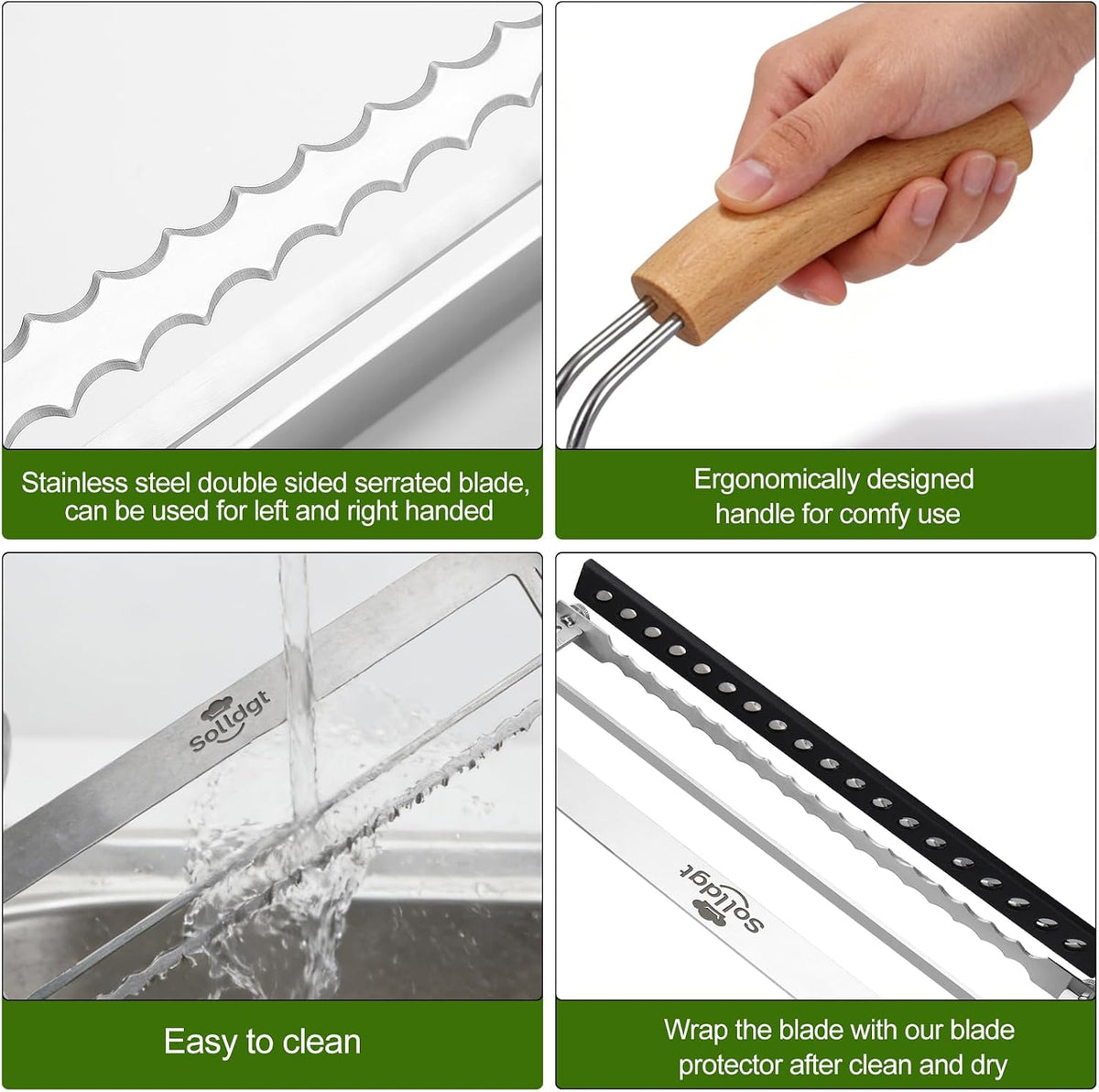 Stainless steel double sided serrated blade, can be used for left and right handed

Ergonomically designed handle for comfy use

Solldgt

Easy to clean

Solldgt

Wrap the blade with our blade protector after clean and dry