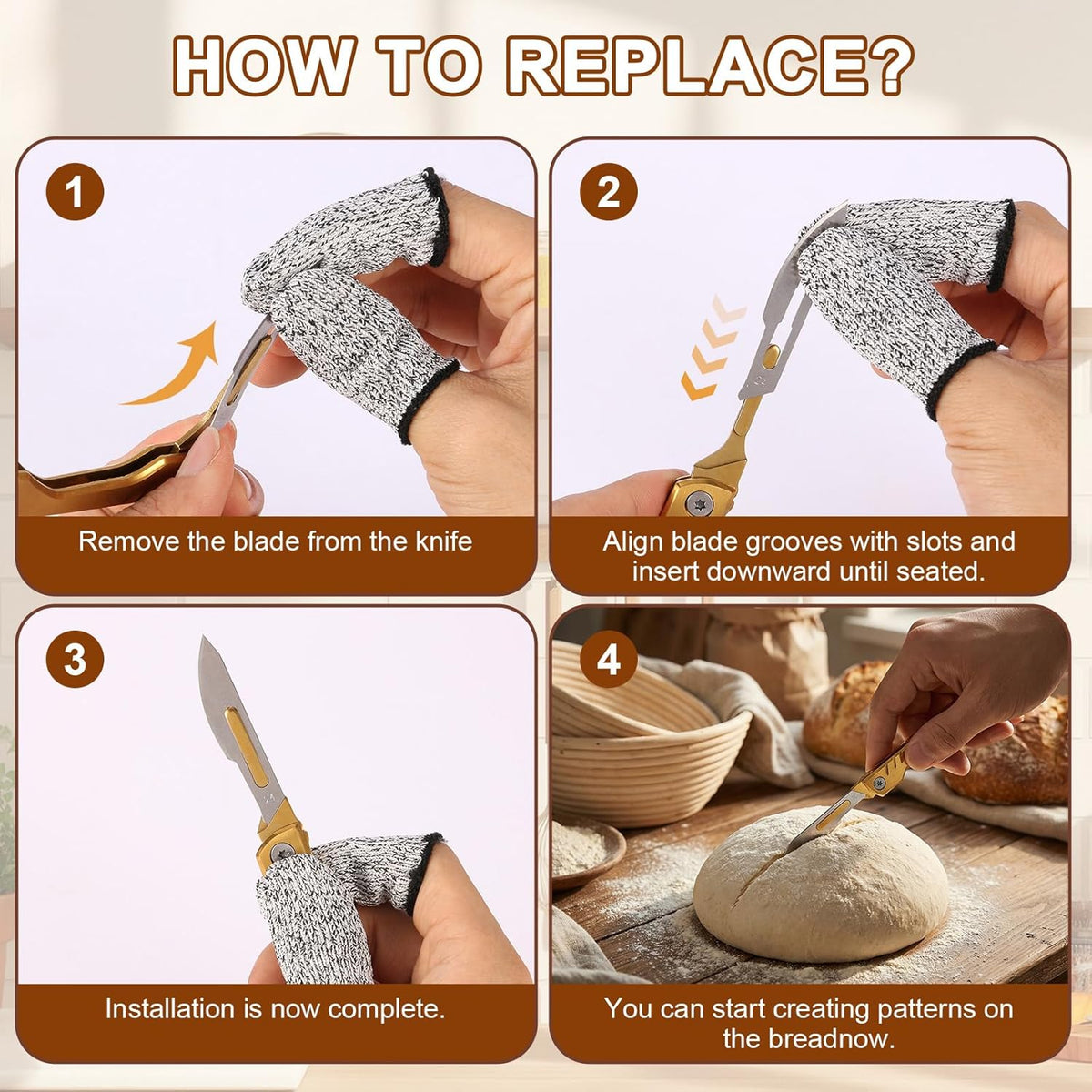 HOW TO REPLACE?

1

Remove the blade from the knife

2

Align blade grooves with slots and insert downward until seated.

3

Installation is now complete.

4

You can start creating patterns on the breadnow.