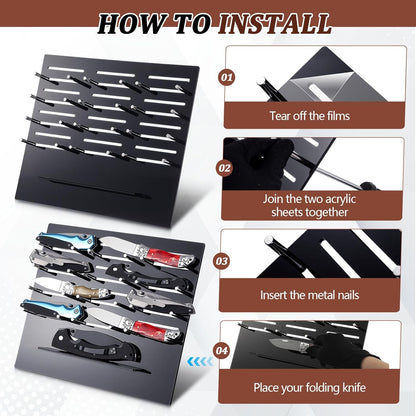 HOW TO INSTALL

01
Tear off the films

02
Join the two acrylic sheets together

03
Insert the metal nails

04
Place your folding knife