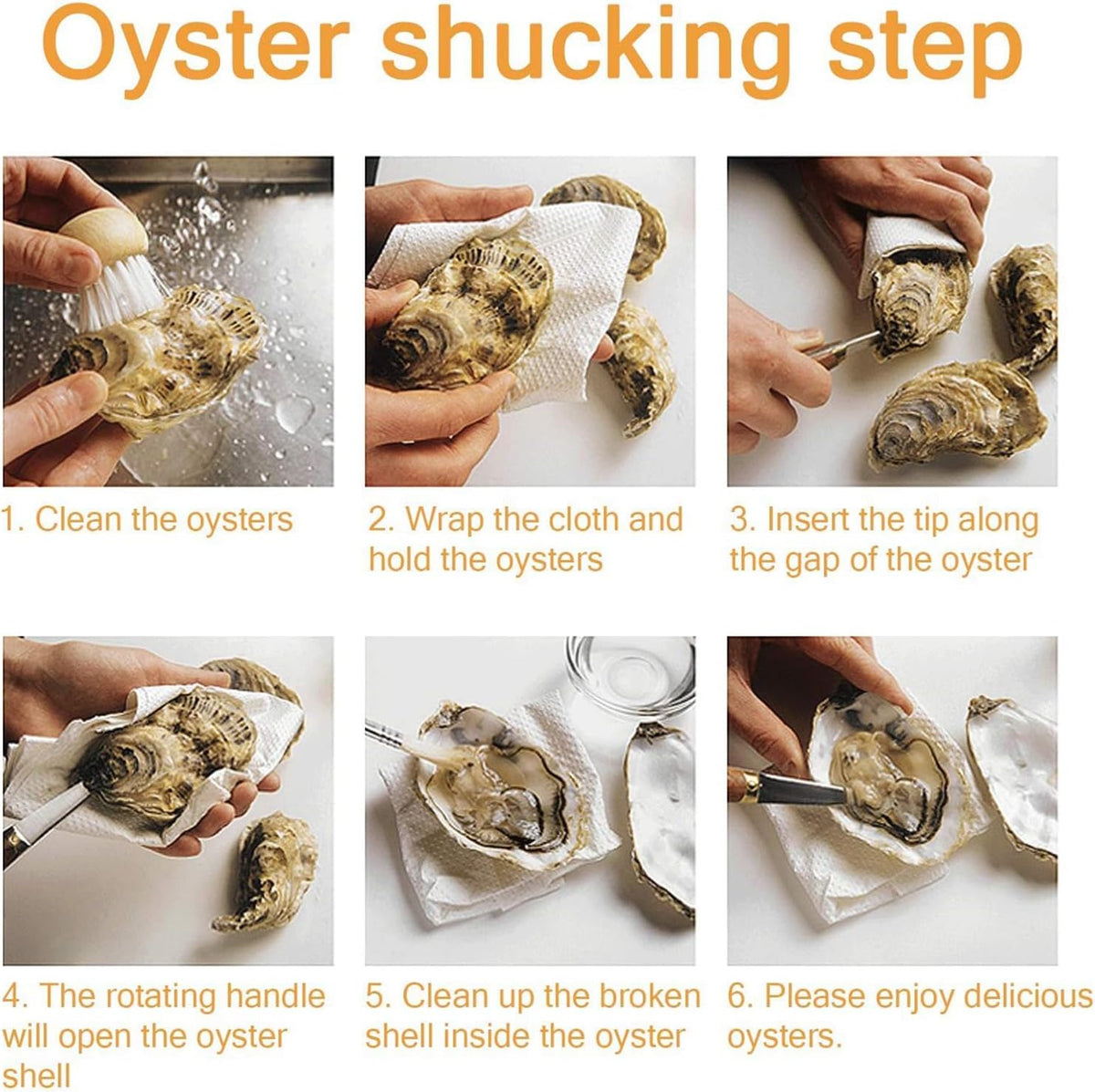 Oyster shucking step

1. Clean the oysters

2. Wrap the cloth and hold the oysters

3. Insert the tip along the gap of the oyster

4. The rotating handle will open the oyster shell

5. Clean up the broken shell inside the oyster

6. Please enjoy delicious oysters.