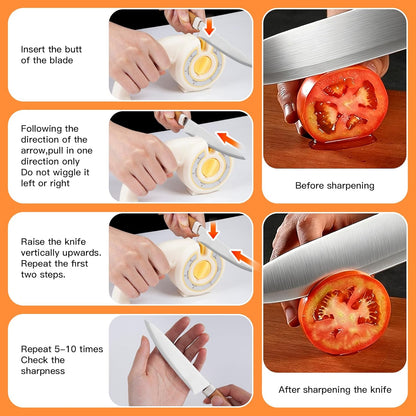 Insert the butt of the blade

Following the direction of the arrow,pull in one direction only Do not wiggle it left or right

Raise the knife vertically upwards. Repeat the first two steps.

Repeat 5-10 times Check the sharpness

Before sharpening

After sharpening the knife