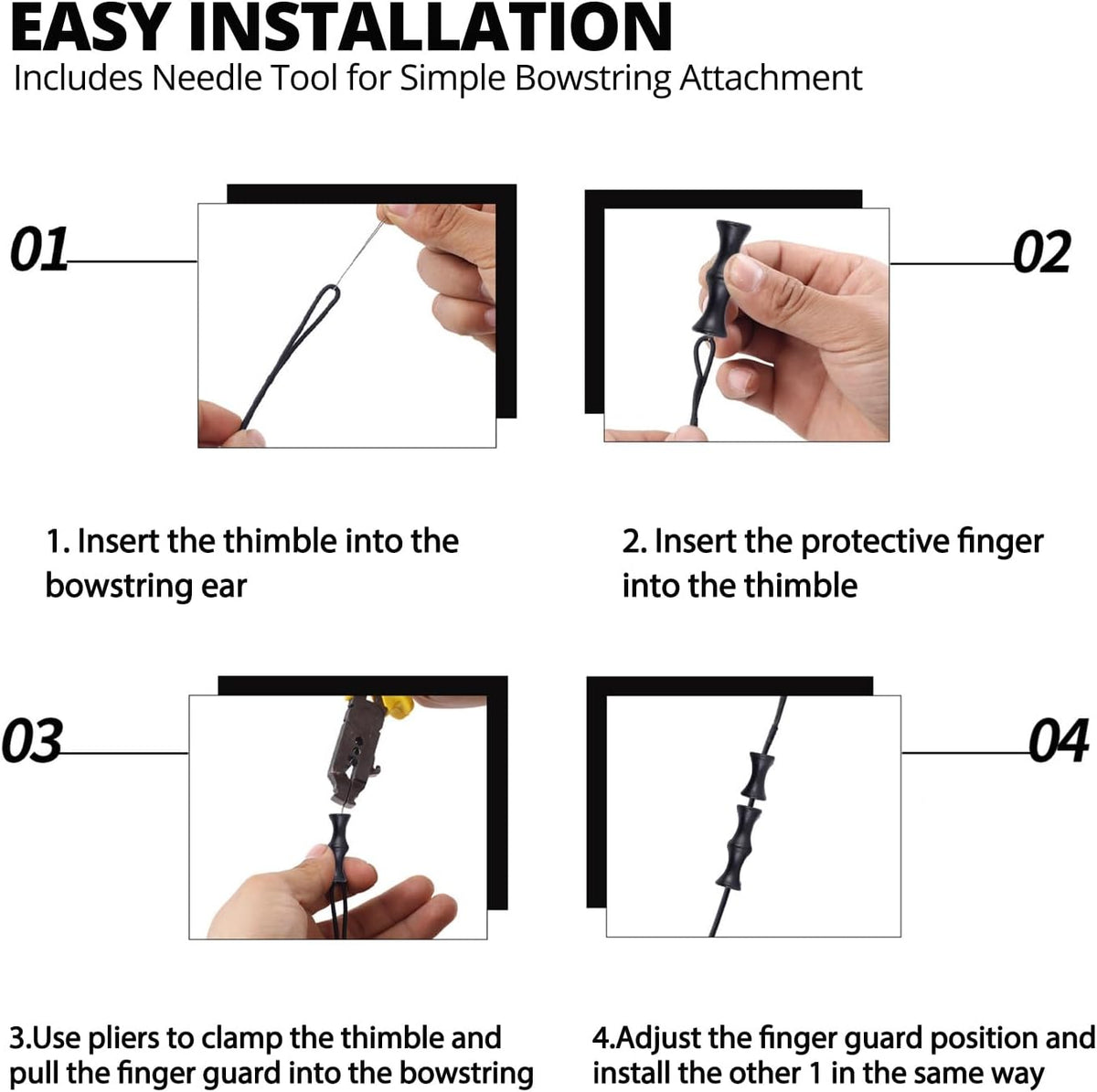 EASY INSTALLATION
Includes Needle Tool for Simple Bowstring Attachment

01

02

1. Insert the thimble into the bowstring ear

2. Insert the protective finger into the thimble

03

04

3.Use pliers to clamp the thimble and pull the finger guard into the bowstring

4.Adjust the finger guard position and install the other 1 in the same way