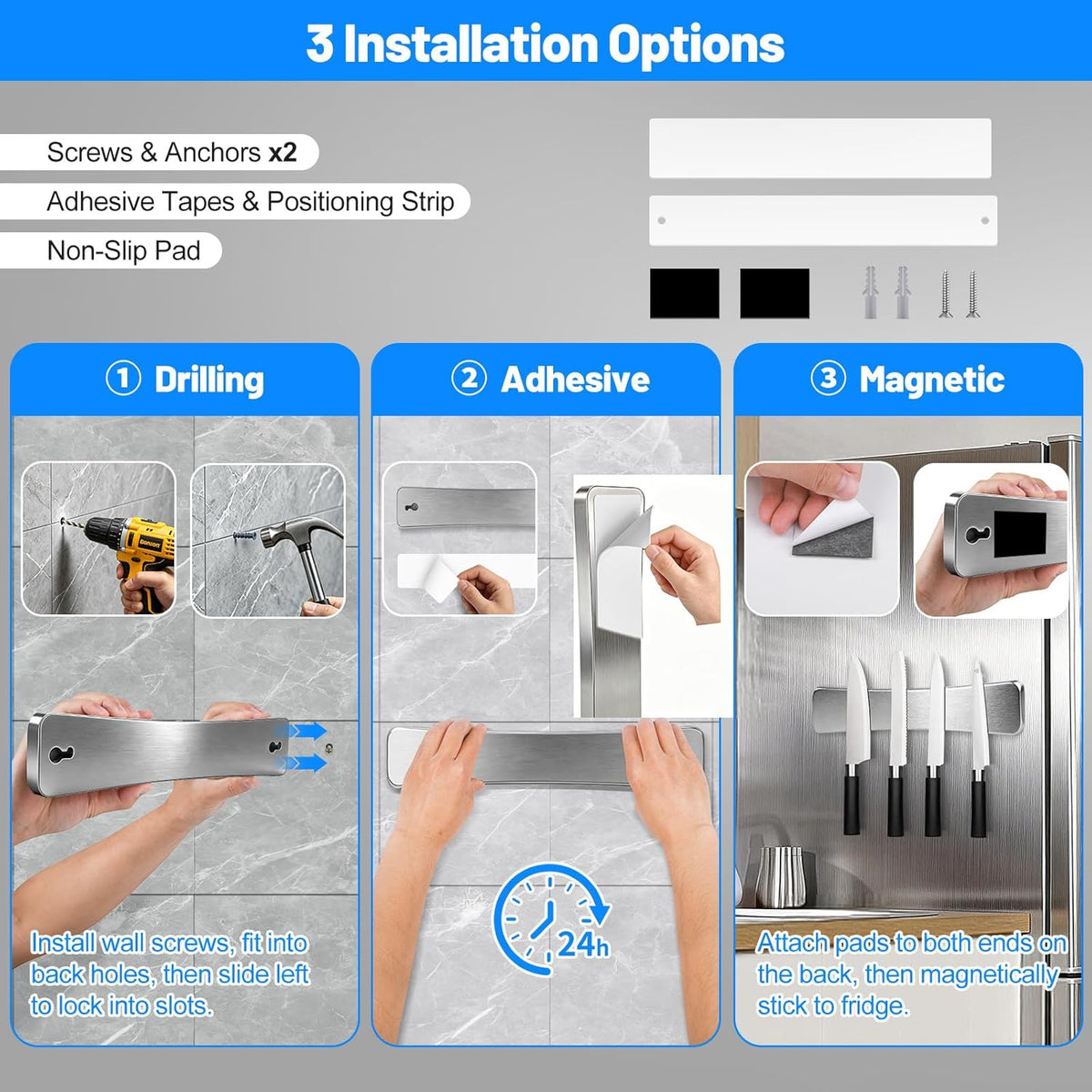 3 Installation Options

Screws & Anchors x2

Adhesive Tapes & Positioning Strip

Non-Slip Pad

① Drilling

Install wall screws, fit into back holes, then slide left to lock into slots.

② Adhesive

24h

③ Magnetic

Attach pads to both ends on the back, then magnetically stick to fridge.