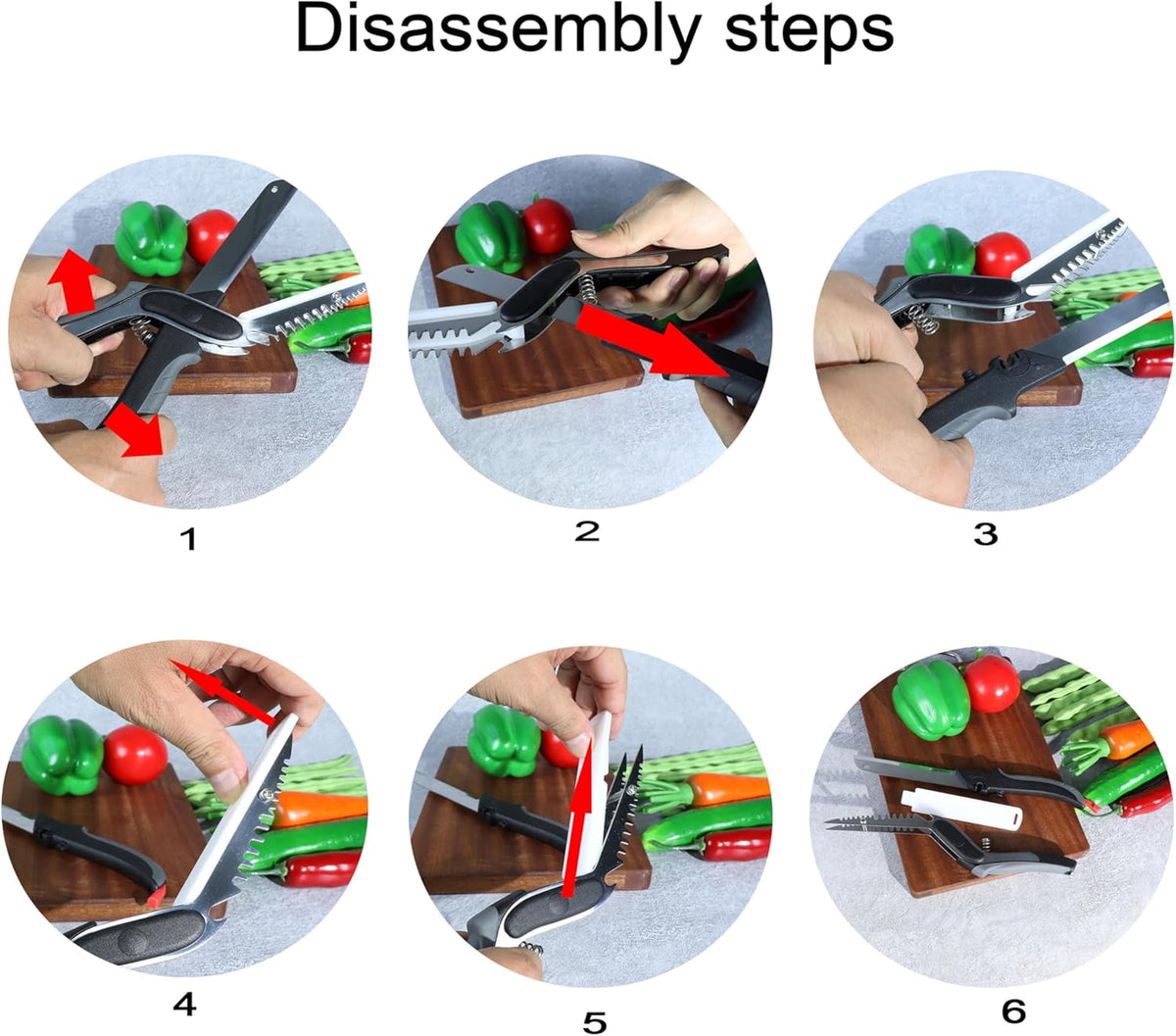 Disassembly steps

1

2

3

4

5

6