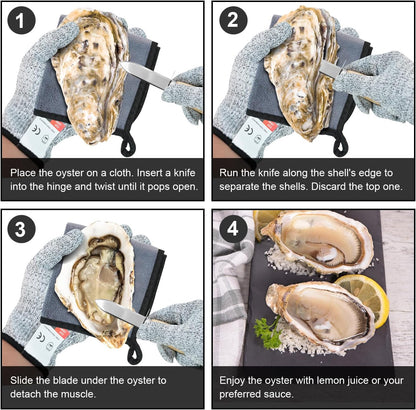 1

Place the oyster on a cloth. Insert a knife into the hinge and twist until it pops open.

2

Run the knife along the shell's edge to separate the shells. Discard the top one.

3

Slide the blade under the oyster to detach the muscle.

4

Enjoy the oyster with lemon juice or your preferred sauce.