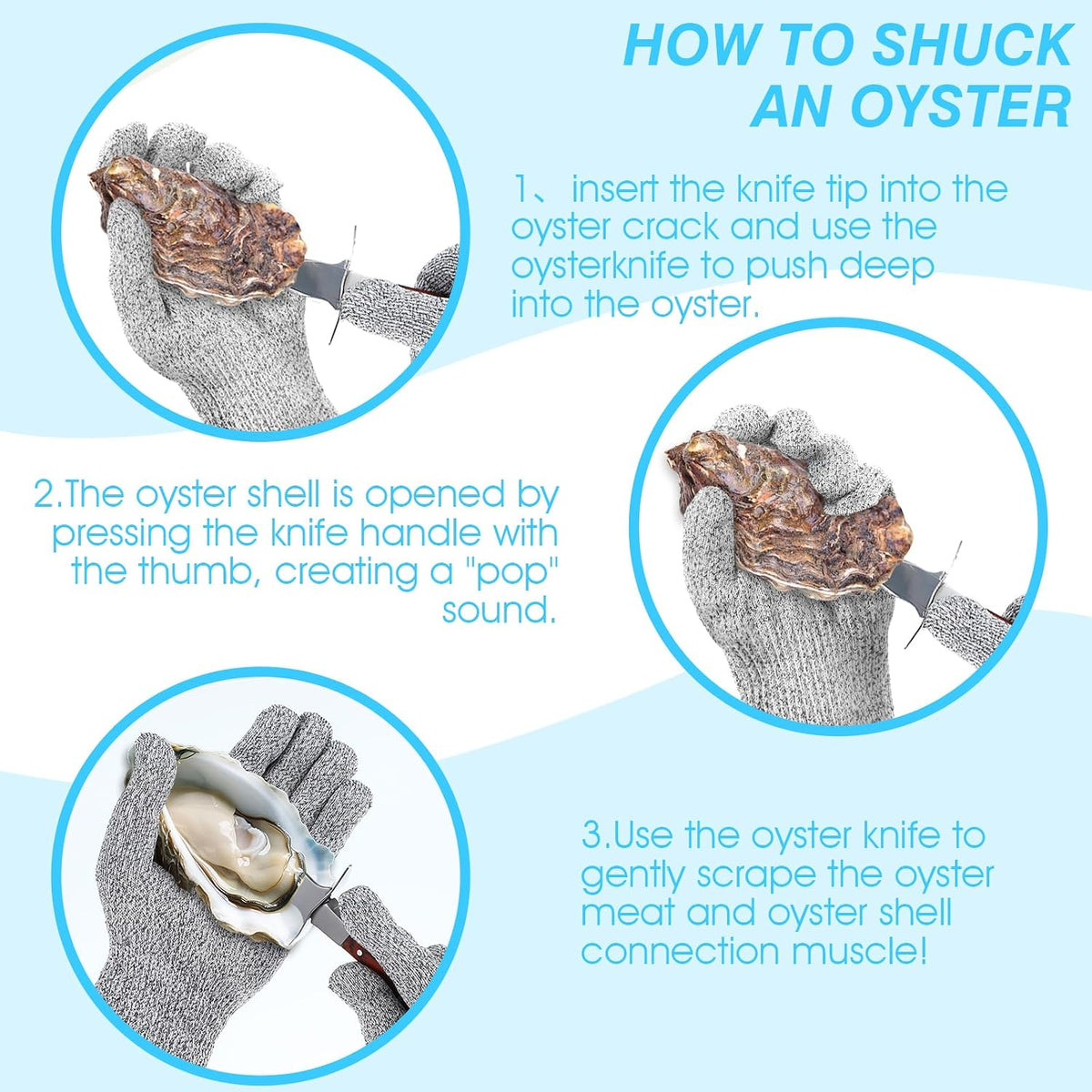 HOW TO SHUCK AN OYSTER

1、insert the knife tip into the oyster crack and use the oysterknife to push deep into the oyster.

2.The oyster shell is opened by pressing the knife handle with the thumb, creating a "pop" sound.

3.Use the oyster knife to gently scrape the oyster meat and oyster shell connection muscle!