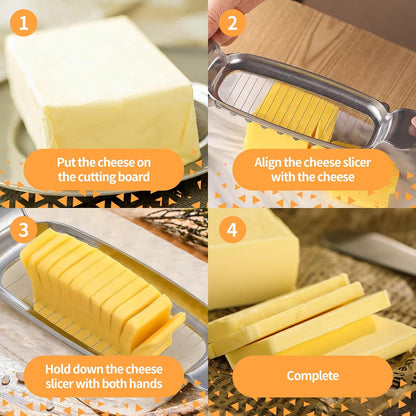 1

Put the cheese on the cutting board

2

Align the cheese slicer with the cheese

3

Hold down the cheese slicer with both hands

4

Complete