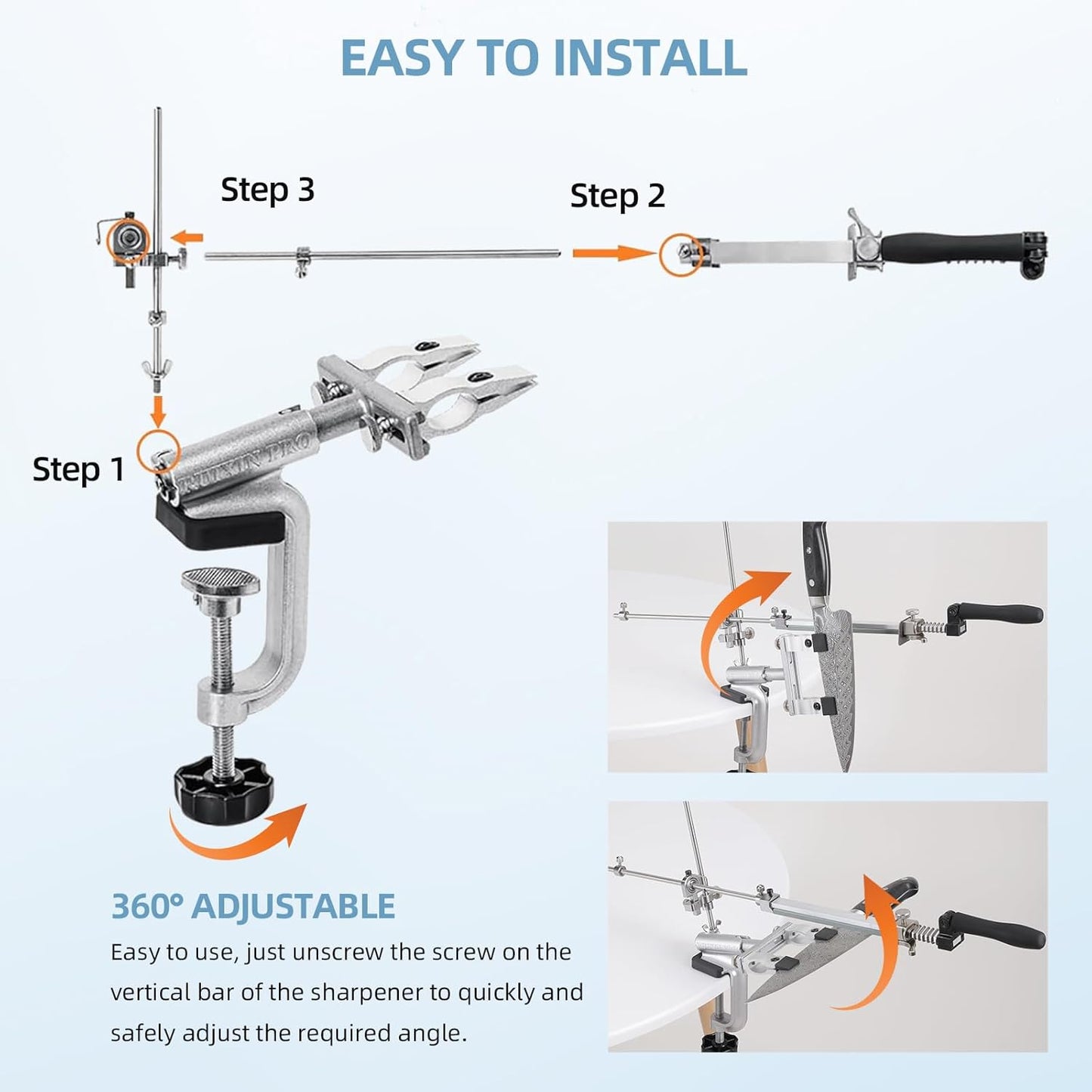 EASY TO INSTALL

Step 3

Step 2

Step 1

RUIXIN PRO

360° ADJUSTABLE

Easy to use, just unscrew the screw on the vertical bar of the sharpener to quickly and safely adjust the required angle.