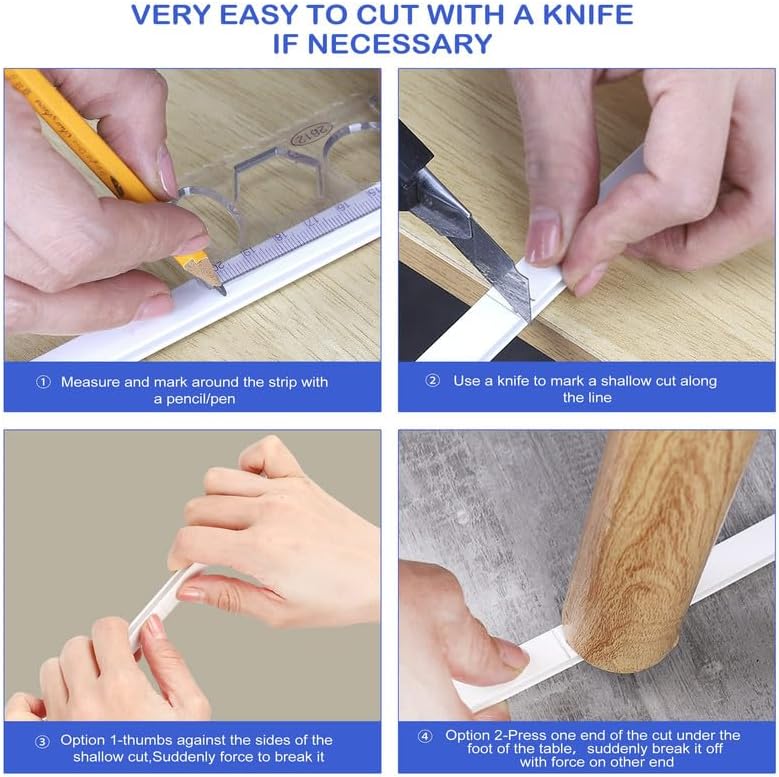 VERY EASY TO CUT WITH A KNIFE IF NECESSARY

2612

16 17 18 19 20

① Measure and mark around the strip with a pencil/pen

② Use a knife to mark a shallow cut along the line

③ Option 1-thumbs against the sides of the shallow cut,Suddenly force to break it

④ Option 2-Press one end of the cut under the foot of the table, suddenly break it off with force on other end