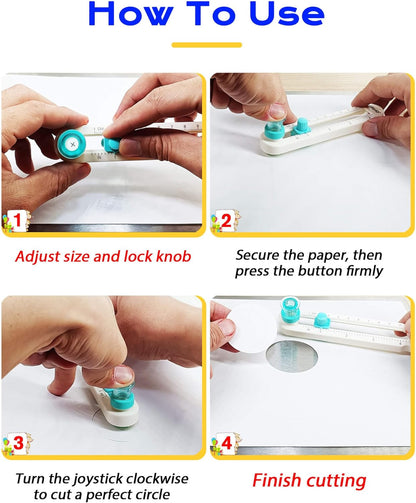 How To Use

1

Adjust size and lock knob

2

Secure the paper, then press the button firmly

3

Turn the joystick clockwise to cut a perfect circle

4

Finish cutting