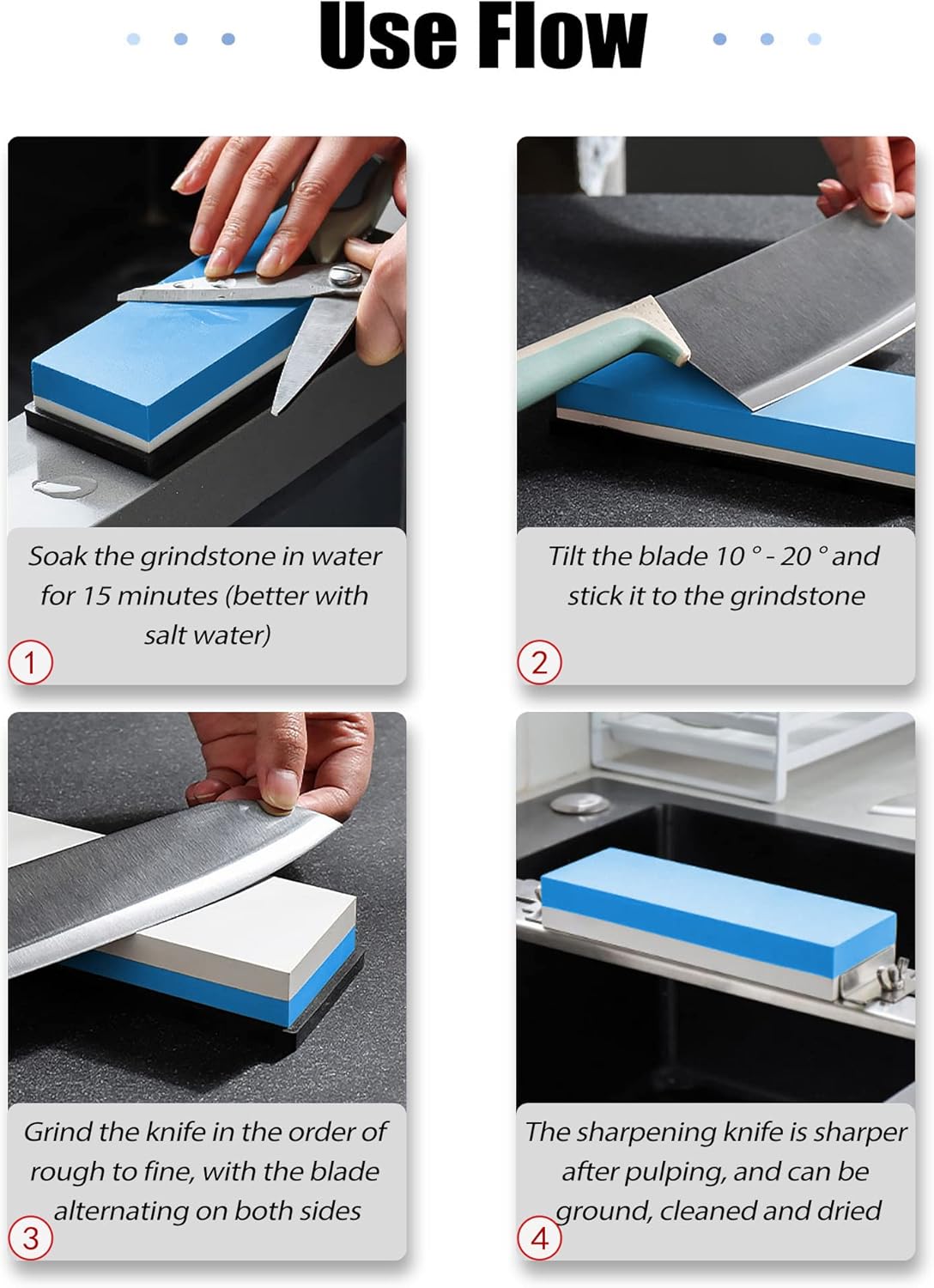 Use Flow

Soak the grindstone in water for 15 minutes (better with salt water)

1

Tilt the blade 10 ° - 20 ° and stick it to the grindstone

2

Grind the knife in the order of rough to fine, with the blade alternating on both sides

3

The sharpening knife is sharper after pulping, and can be ground, cleaned and dried

4