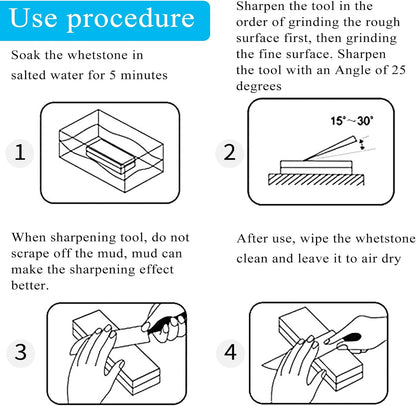 Use procedure

Soak the whetstone in salted water for 5 minutes

1

Sharpen the tool in the order of grinding the rough surface first, then grinding the fine surface. Sharpen the tool with an Angle of 25 degrees

15°~30°

2

When sharpening tool, do not scrape off the mud, mud can make the sharpening effect better.

3

After use, wipe the whetstone clean and leave it to air dry

4