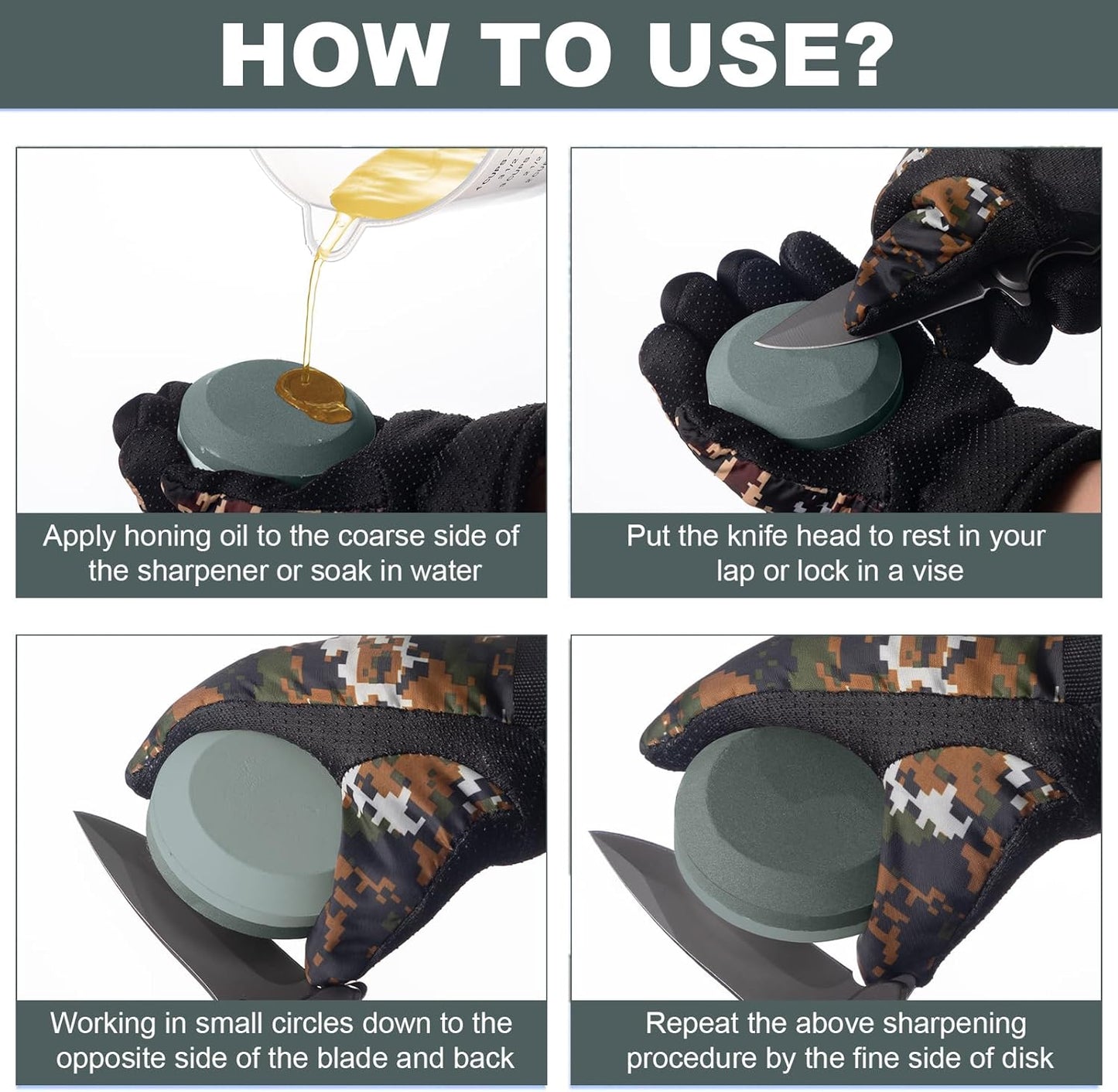 HOW TO USE?

Apply honing oil to the coarse side of the sharpener or soak in water

Put the knife head to rest in your lap or lock in a vise

Working in small circles down to the opposite side of the blade and back

Repeat the above sharpening procedure by the fine side of disk