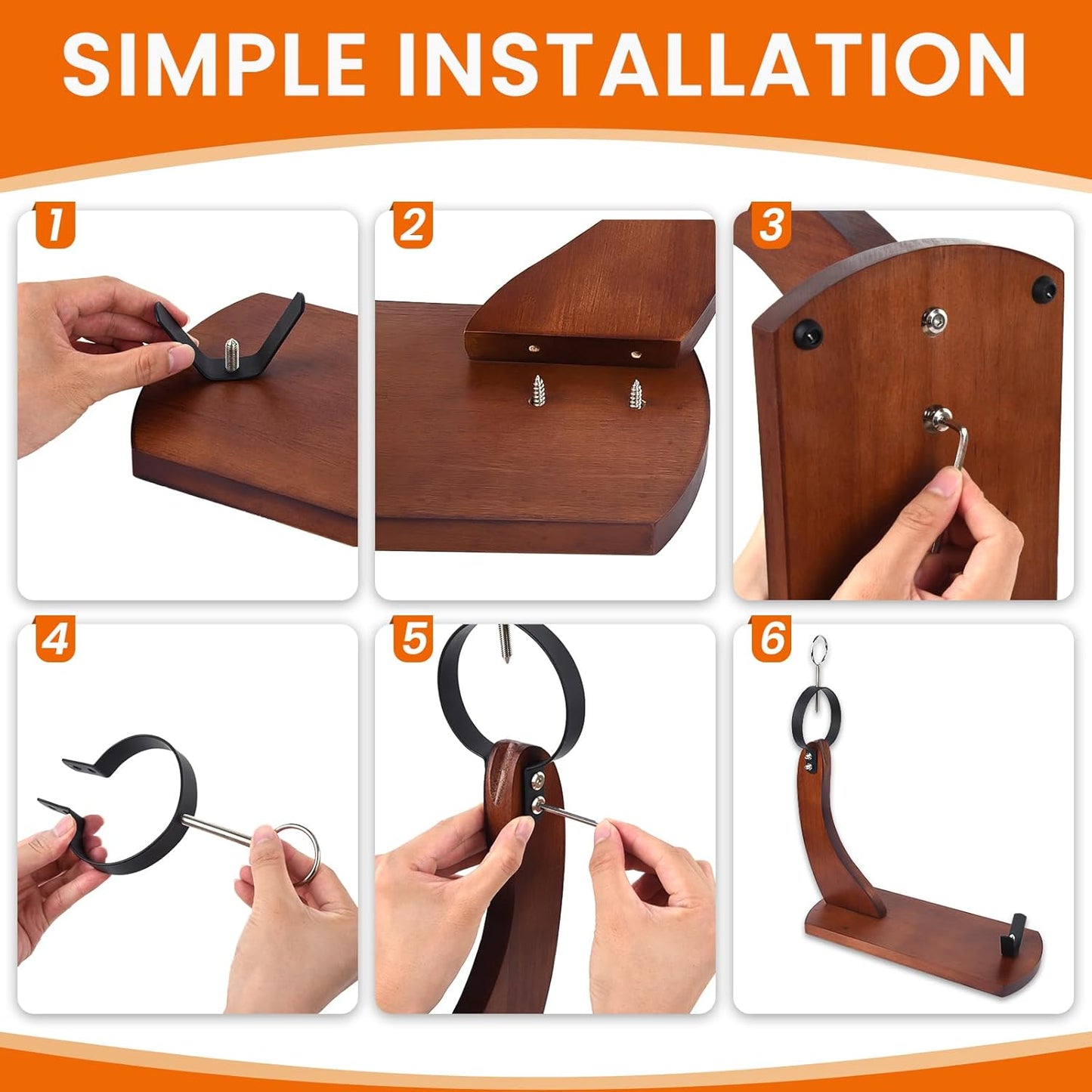 SIMPLE INSTALLATION

1

2

3

4

5

6