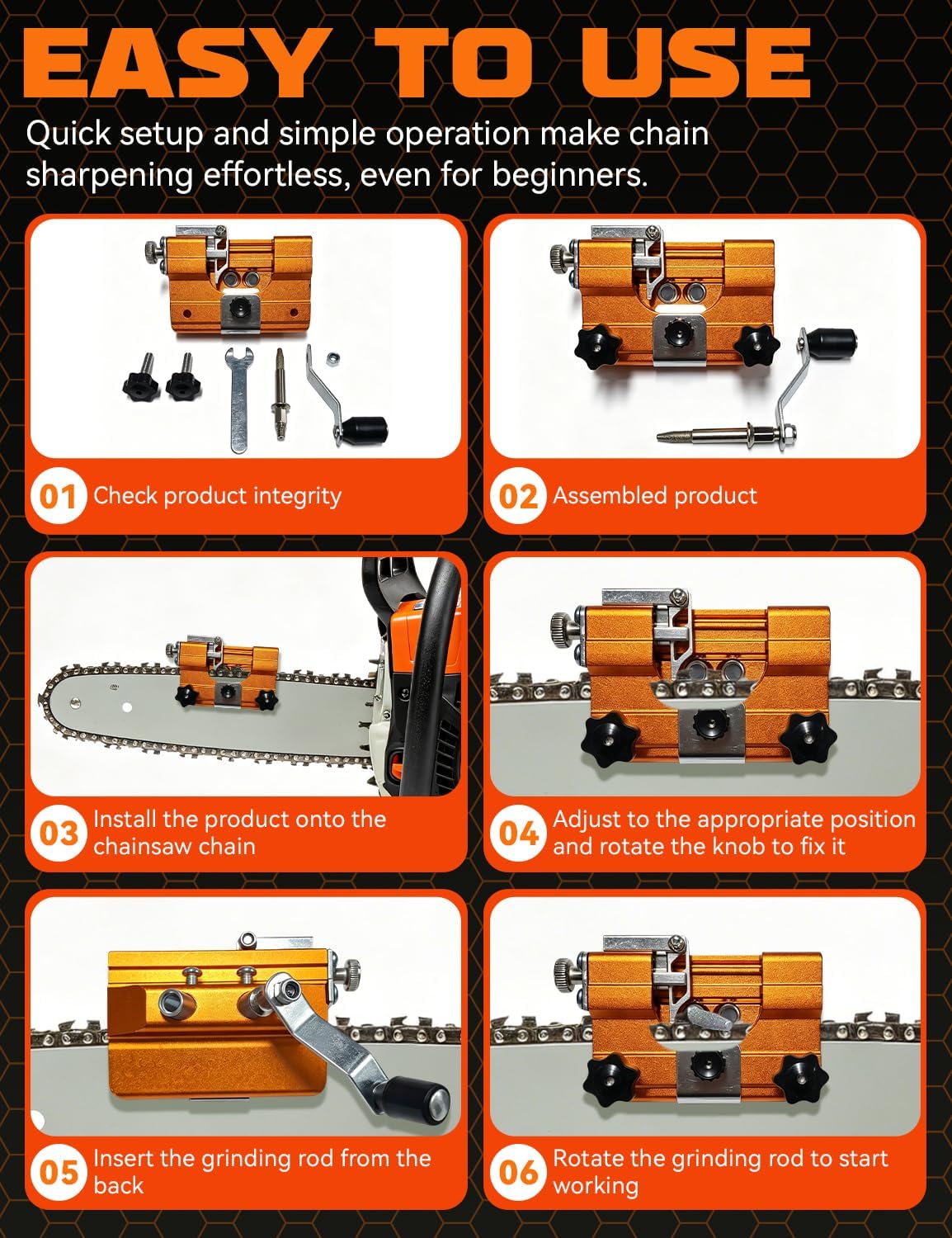 EASY TO USE

Quick setup and simple operation make chain sharpening effortless, even for beginners.

01 Check product integrity

02 Assembled product

03 Install the product onto the chainsaw chain

04 Adjust to the appropriate position and rotate the knob to fix it

05 Insert the grinding rod from the back

06 Rotate the grinding rod to start working