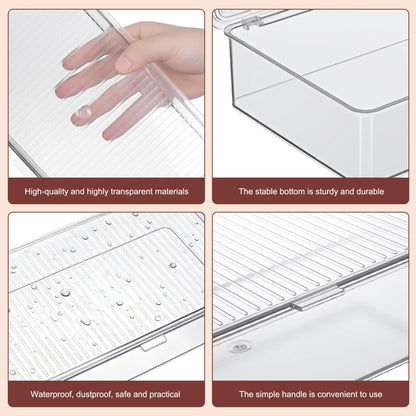 High-quality and highly transparent materials

The stable bottom is sturdy and durable

Waterproof, dustproof, safe and practical

The simple handle is convenient to use