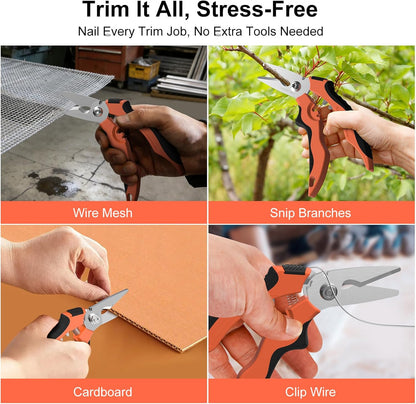 Trim It All, Stress-Free
Nail Every Trim Job, No Extra Tools Needed

Wire Mesh

Snip Branches

Cardboard

Clip Wire