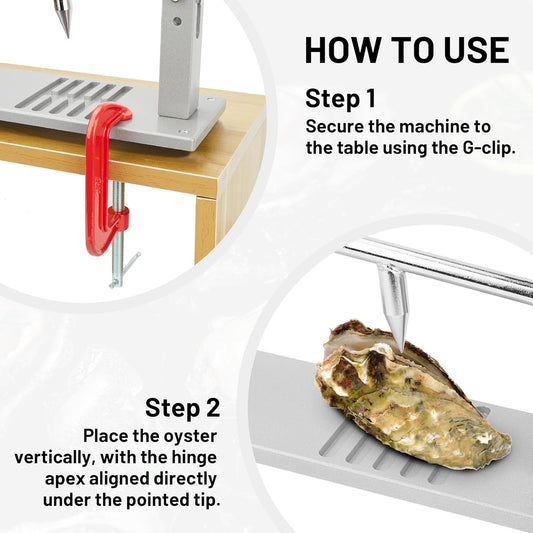 HOW TO USE

Step 1

Secure the machine to the table using the G-clip.

Step 2

Place the oyster vertically, with the hinge apex aligned directly under the pointed tip.