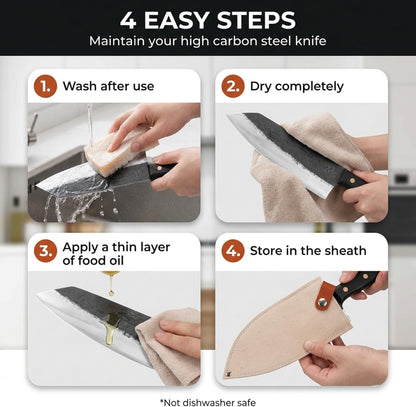 4 EASY STEPS
Maintain your high carbon steel knife

1. Wash after use

2. Dry completely

3. Apply a thin layer of food oil

4. Store in the sheath

*Not dishwasher safe