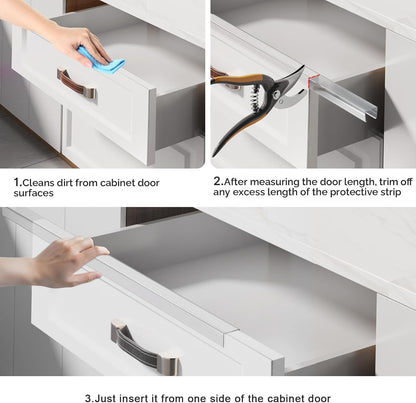 1.Cleans dirt from cabinet door surfaces

2.After measuring the door length, trim off any excess length of the protective strip

3.Just insert it from one side of the cabinet door