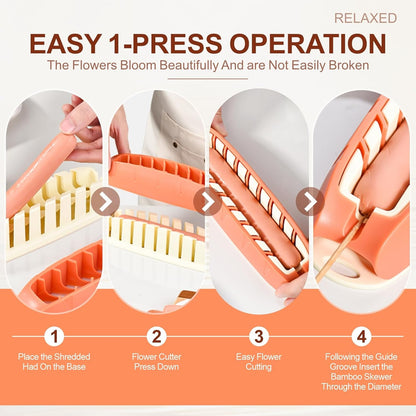 RELAXED

EASY 1-PRESS OPERATION

The Flowers Bloom Beautifully And are Not Easily Broken

1

Place the Shredded Had On the Base

2

Flower Cutter Press Down

3

Easy Flower Cutting

4

Following the Guide Groove Insert the Bamboo Skewer Through the Diameter