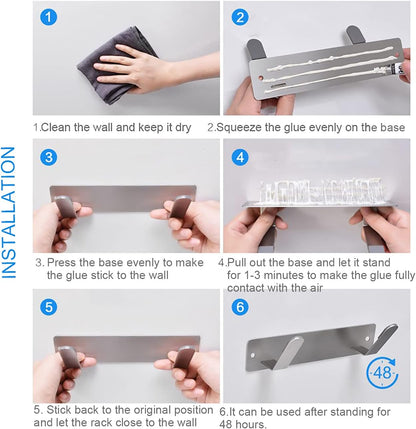 INSTALLATION

1

1.Clean the wall and keep it dry

2

2.Squeeze the glue evenly on the base

3

3. Press the base evenly to make the glue stick to the wall

4

4.Pull out the base and let it stand for 1-3 minutes to make the glue fully contact with the air

5

5. Stick back to the original position and let the rack close to the wall

6

48

6.It can be used after standing for 48 hours.