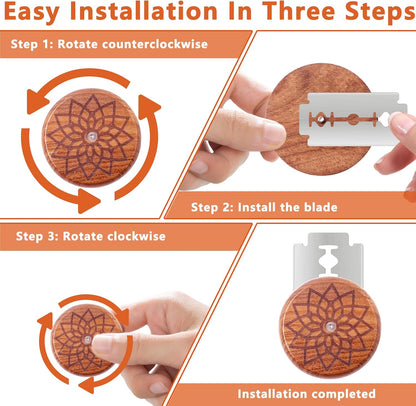 Easy Installation In Three Steps

Step 1: Rotate counterclockwise

Step 2: Install the blade

Step 3: Rotate clockwise

Installation completed