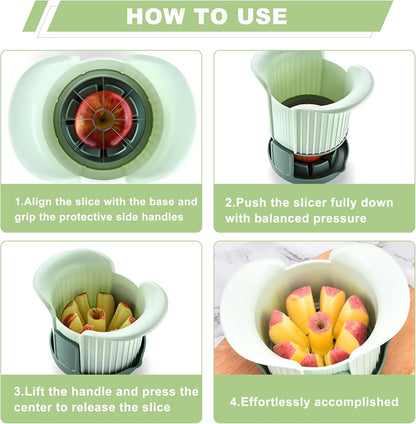 HOW TO USE

1.Align the slice with the base and grip the protective side handles

2.Push the slicer fully down with balanced pressure

3.Lift the handle and press the center to release the slice

4.Effortlessly accomplished