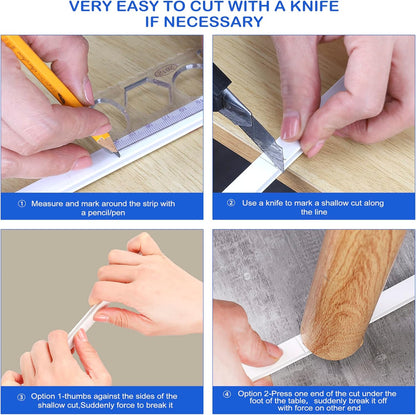 VERY EASY TO CUT WITH A KNIFE IF NECESSARY

① Measure and mark around the strip with a pencil/pen

② Use a knife to mark a shallow cut along the line

③ Option 1-thumbs against the sides of the shallow cut,Suddenly force to break it

④ Option 2-Press one end of the cut under the foot of the table, suddenly break it off with force on other end