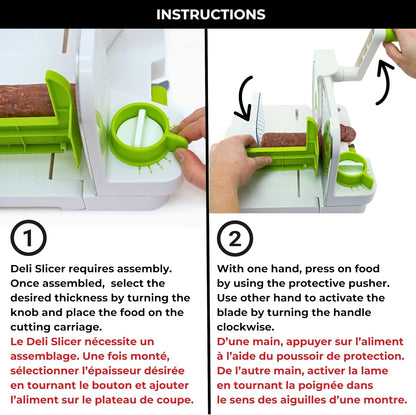 INSTRUCTIONS

1

Deli Slicer requires assembly. Once assembled, select the desired thickness by turning the knob and place the food on the cutting carriage.
Le Deli Slicer nécessite un assemblage. Une fois monté, sélectionner l'épaisseur désirée en tournant le bouton et ajouter l'aliment sur le plateau de coupe.

2

With one hand, press on food by using the protective pusher. Use other hand to activate the blade by turning the handle clockwise.
D'une main, appuyer sur l'aliment à l'aide du poussoir de protection. De l'autre main, activer la lame en tournant la poignée dans le sens des aiguilles d'une montre.