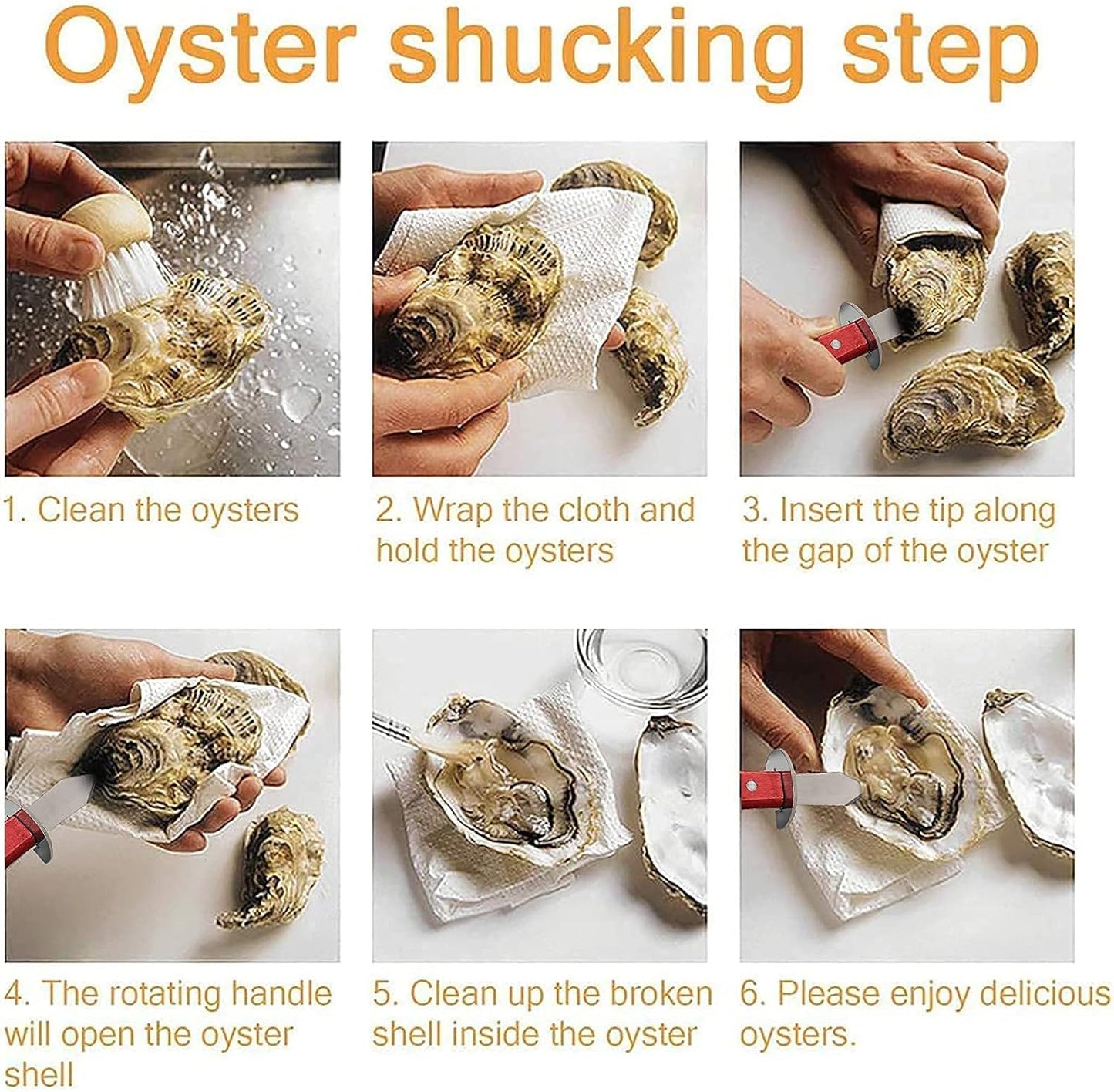 Oyster shucking step

1. Clean the oysters

2. Wrap the cloth and hold the oysters

3. Insert the tip along the gap of the oyster

4. The rotating handle will open the oyster shell

5. Clean up the broken shell inside the oyster

6. Please enjoy delicious oysters.