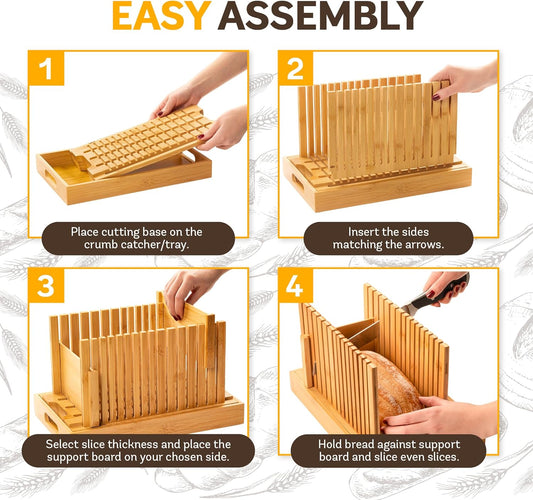 EASY ASSEMBLY

1

Place cutting base on the crumb catcher/tray.

2

Insert the sides matching the arrows.

3

Select slice thickness and place the support board on your chosen side.

4

Hold bread against support board and slice even slices.