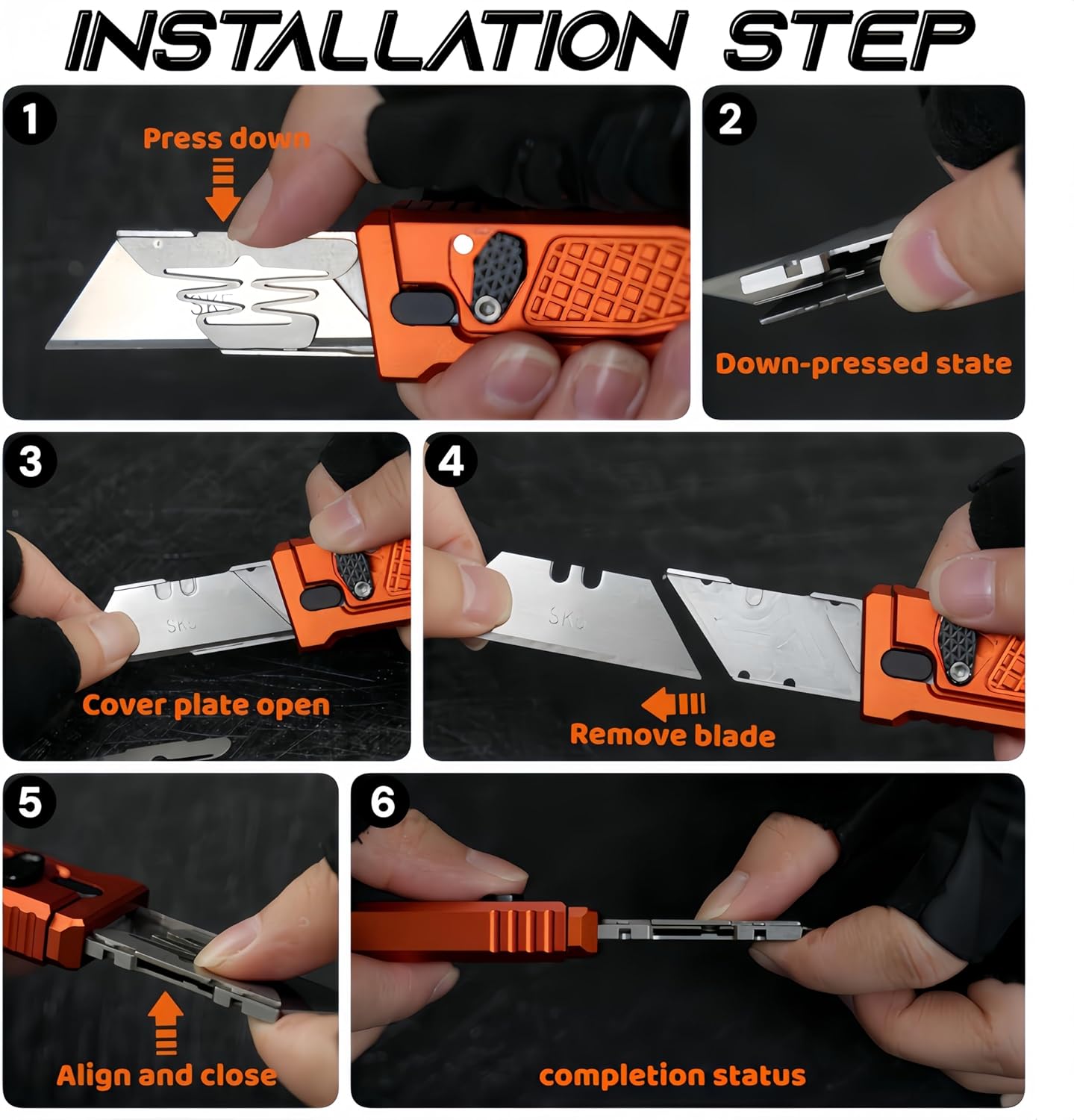 INSTALLATION STEP

1

Press down

SK5

2

Down-pressed state

3

SK5

Cover plate open

4

SK5

Remove blade

5

Align and close

6

completion status