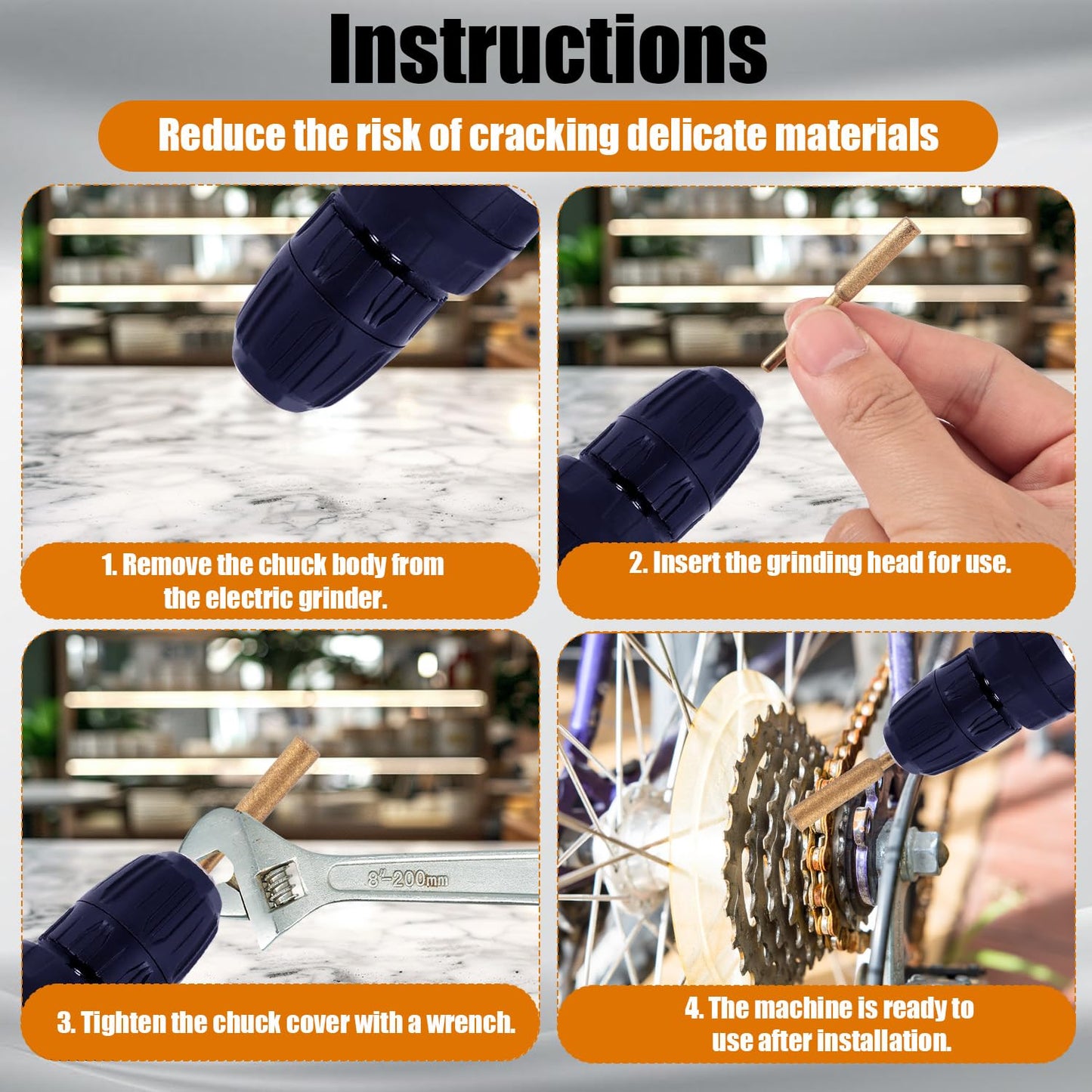 Instructions

Reduce the risk of cracking delicate materials

1. Remove the chuck body from the electric grinder.

2. Insert the grinding head for use.

8"-200mm

3. Tighten the chuck cover with a wrench.

4. The machine is ready to use after installation.