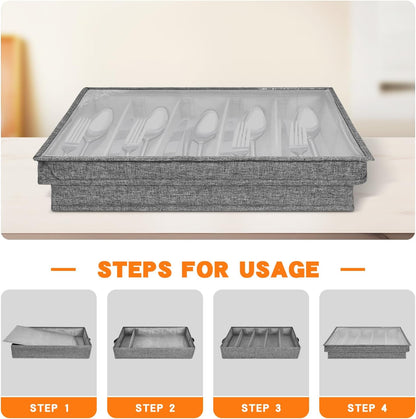 STEPS FOR USAGE

STEP 1

STEP 2

STEP 3

STEP 4