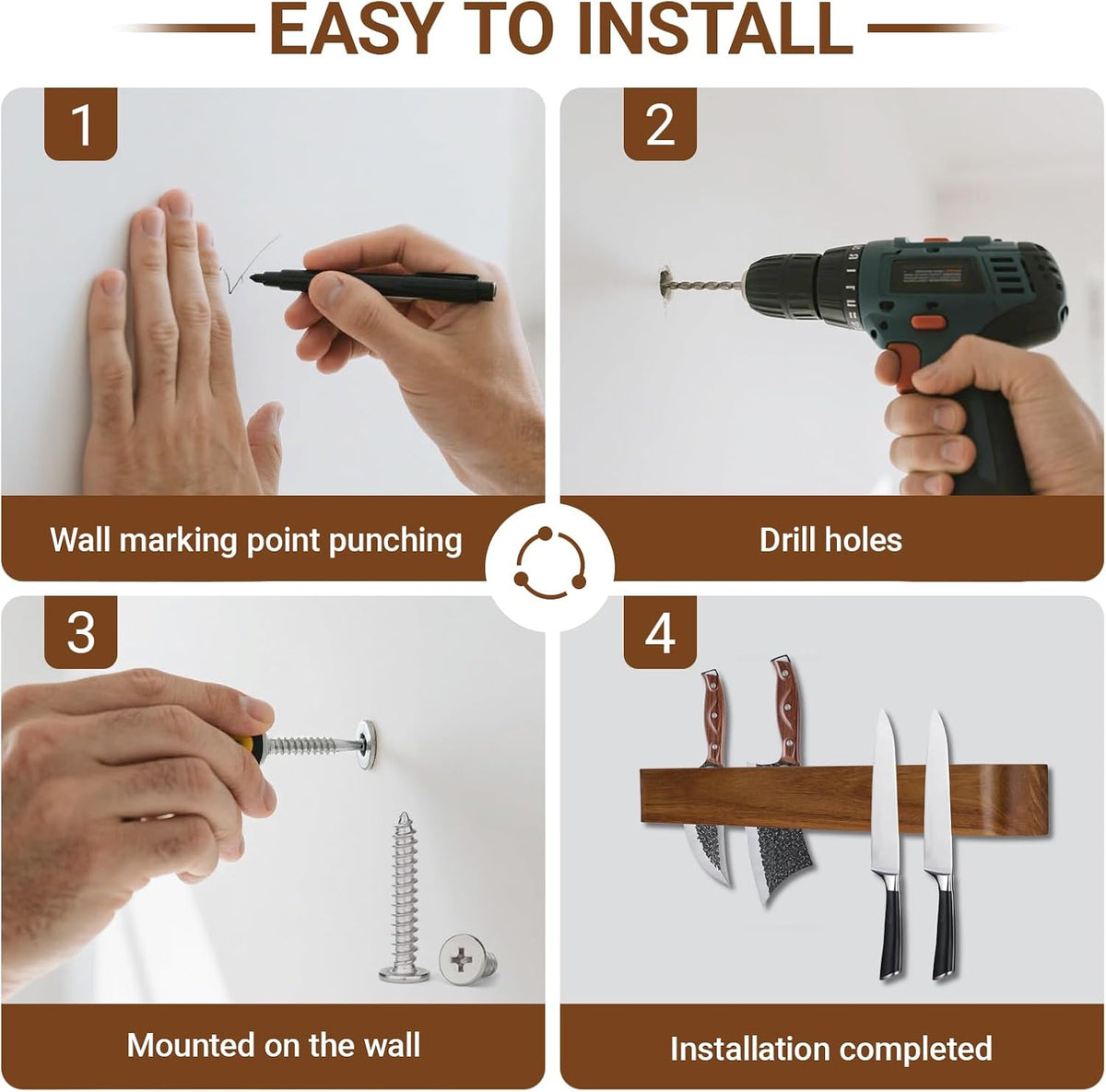 EASY TO INSTALL

1

Wall marking point punching

2

Drill holes

3

Mounted on the wall

4

Installation completed