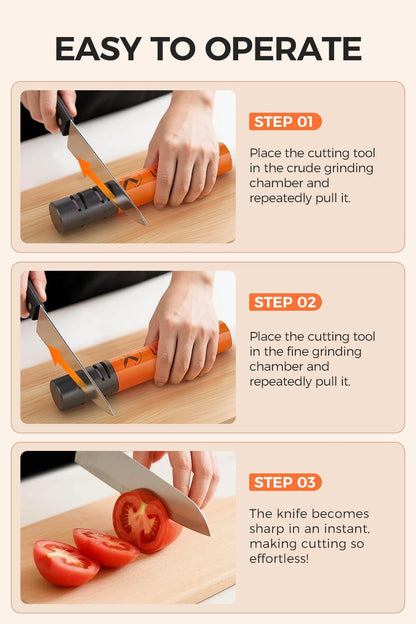 EASY TO OPERATE

STEP 01

Place the cutting tool in the crude grinding chamber and repeatedly pull it.

STEP 02

Place the cutting tool in the fine grinding chamber and repeatedly pull it.

STEP 03

The knife becomes sharp in an instant, making cutting so effortless!