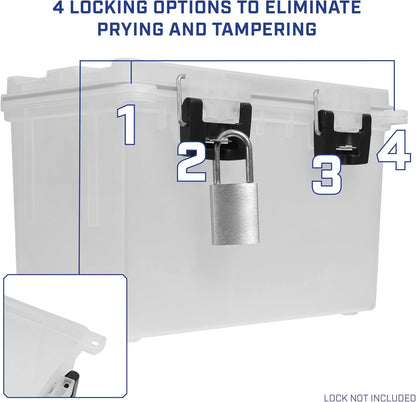 4 LOCKING OPTIONS TO ELIMINATE PRYING AND TAMPERING

1

2

3

4

LOCK NOT INCLUDED