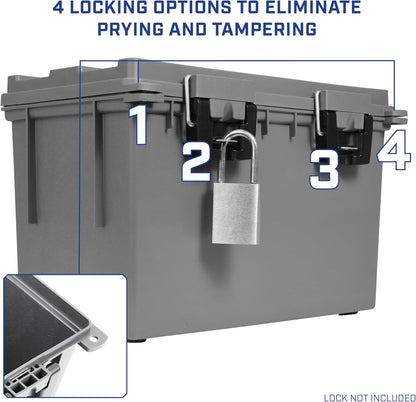 4 LOCKING OPTIONS TO ELIMINATE PRYING AND TAMPERING

1

2

3

4

LOCK NOT INCLUDED