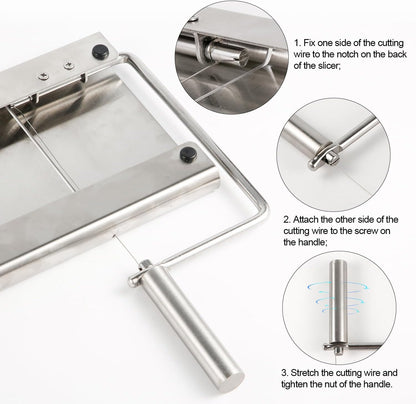 1. Fix one side of the cutting wire to the notch on the back of the slicer;

2. Attach the other side of the cutting wire to the screw on the handle;

3. Stretch the cutting wire and tighten the nut of the handle.