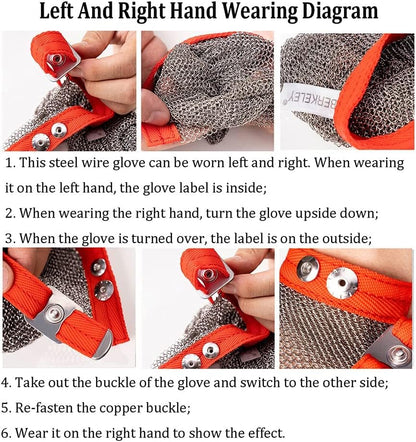 Left And Right Hand Wearing Diagram

BERKELEY

1. This steel wire glove can be worn left and right. When wearing it on the left hand, the glove label is inside;

2. When wearing the right hand, turn the glove upside down;

3. When the glove is turned over, the label is on the outside;

4. Take out the buckle of the glove and switch to the other side;

5. Re-fasten the copper buckle;

6. Wear it on the right hand to show the effect.