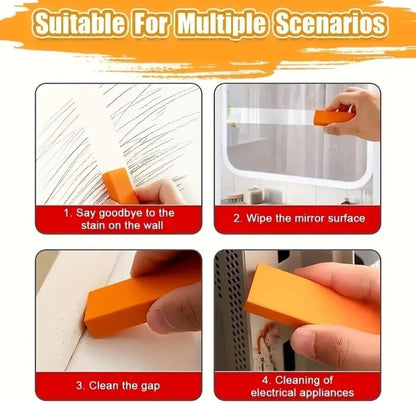 Suitable For Multiple Scenarios

1. Say goodbye to the stain on the wall

2. Wipe the mirror surface

3. Clean the gap

4. Cleaning of electrical appliances