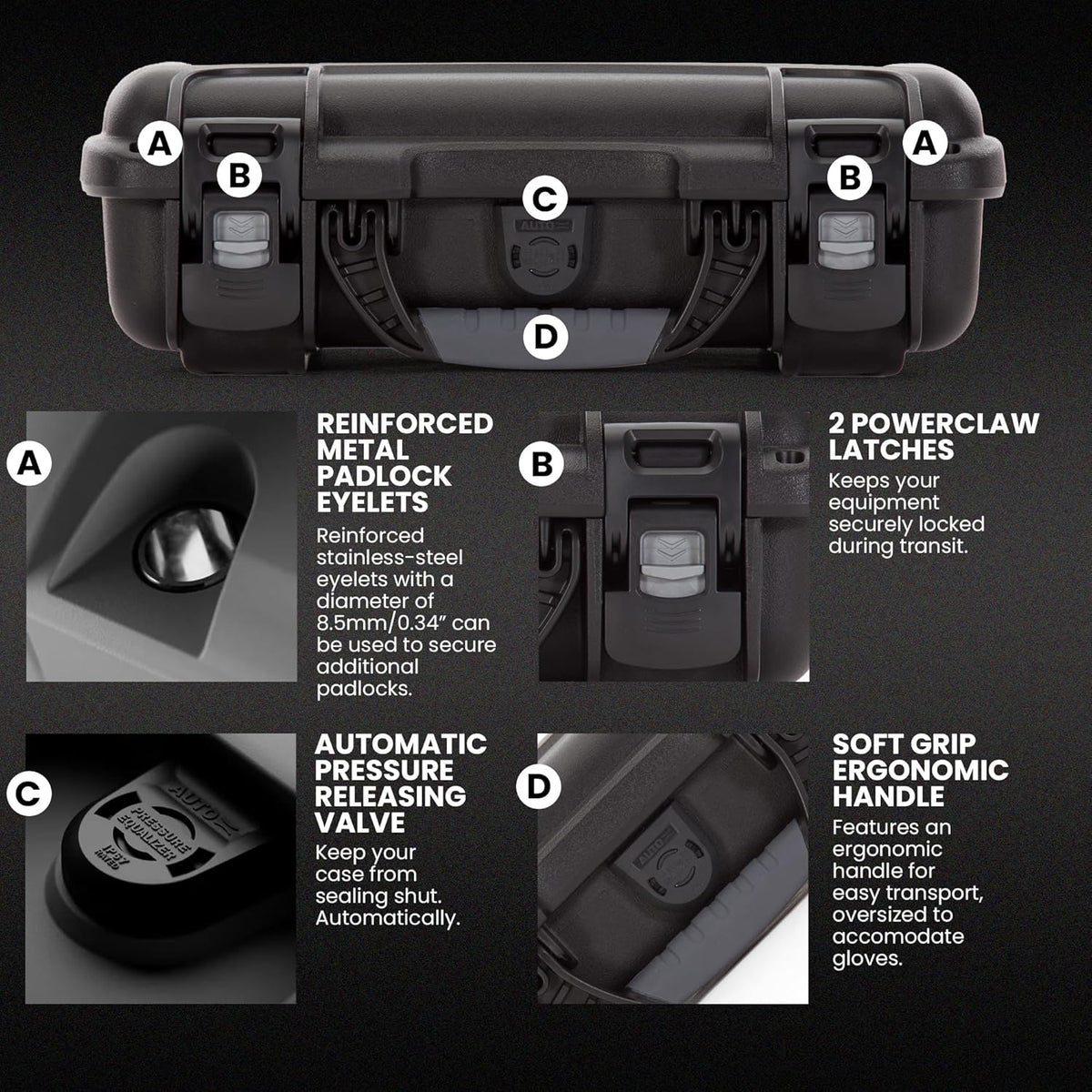 A
B
C
AUTO
D
B
A

A

REINFORCED METAL PADLOCK EYELETS

Reinforced stainless-steel eyelets with a diameter of 8.5mm/0.34" can be used to secure additional padlocks.

B

2 POWERCLAW LATCHES

Keeps your equipment securely locked during transit.

C

AUTO
PRESSURE EQUALIZER
IP67 RATED

AUTOMATIC PRESSURE RELEASING VALVE

Keep your case from sealing shut. Automatically.

D

AUTO

SOFT GRIP ERGONOMIC HANDLE

Features an ergonomic handle for easy transport, oversized to accomodate gloves.