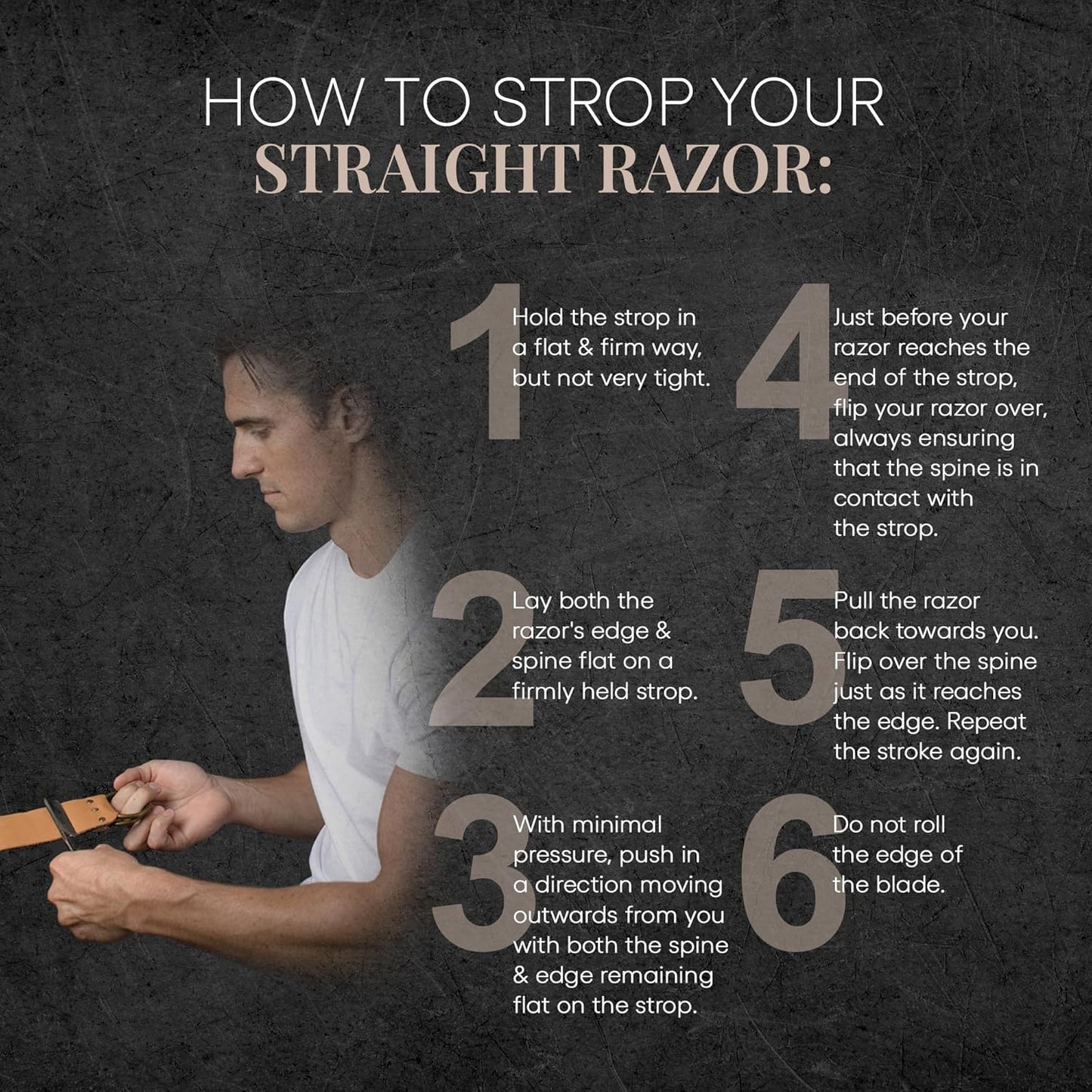 HOW TO STROP YOUR
STRAIGHT RAZOR:

1 Hold the strop in a flat & firm way, but not very tight.

2 Lay both the razor's edge & spine flat on a firmly held strop.

3 With minimal pressure, push in a direction moving outwards from you with both the spine & edge remaining flat on the strop.

4 Just before your razor reaches the end of the strop, flip your razor over, always ensuring that the spine is in contact with the strop.

5 Pull the razor back towards you. Flip over the spine just as it reaches the edge. Repeat the stroke again.

6 Do not roll the edge of the blade.