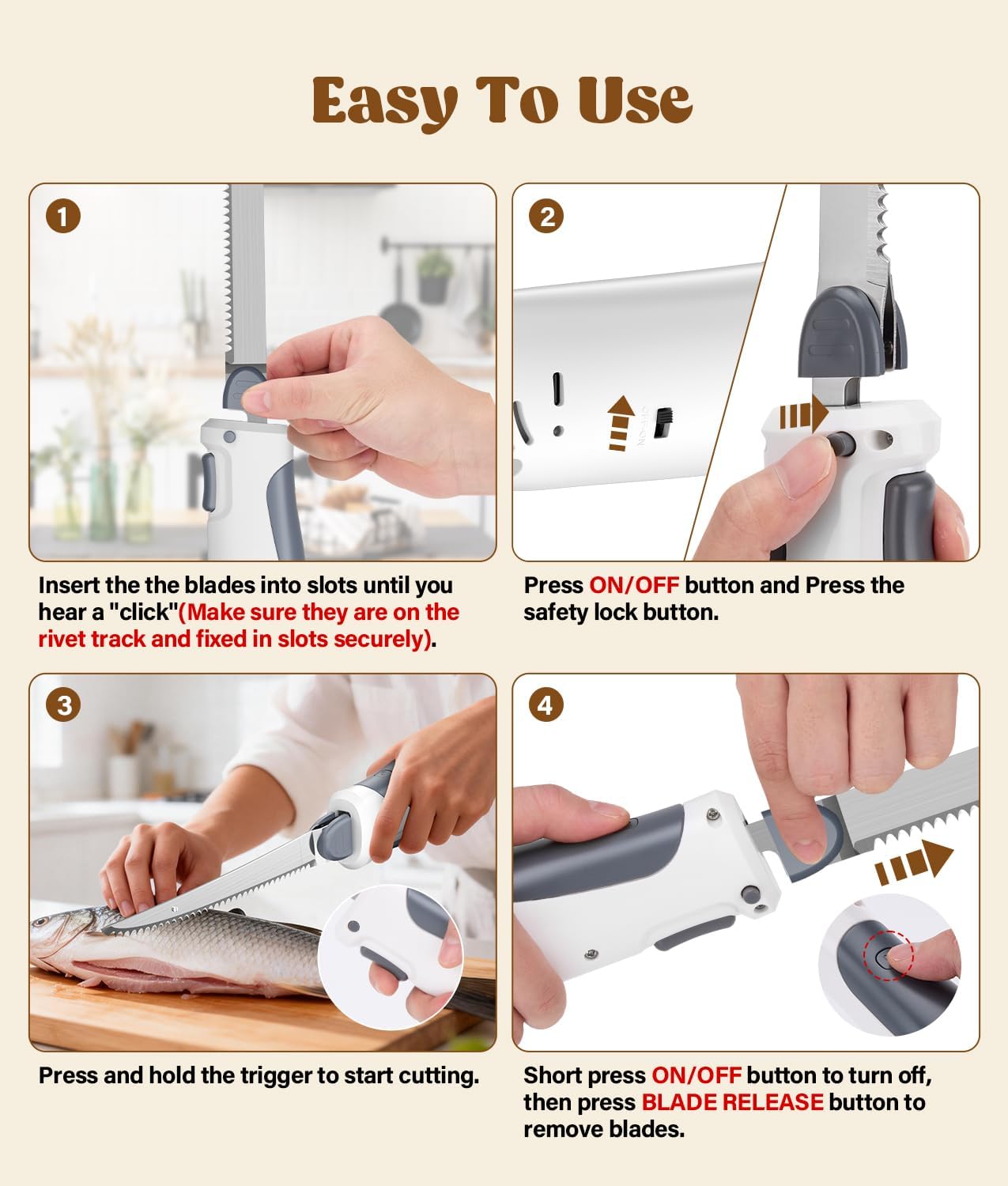 Easy To Use

1

Insert the the blades into slots until you hear a "click"(Make sure they are on the rivet track and fixed in slots securely).

2

OFF-ON

Press ON/OFF button and Press the safety lock button.

3

Press and hold the trigger to start cutting.

4

Short press ON/OFF button to turn off, then press BLADE RELEASE button to remove blades.