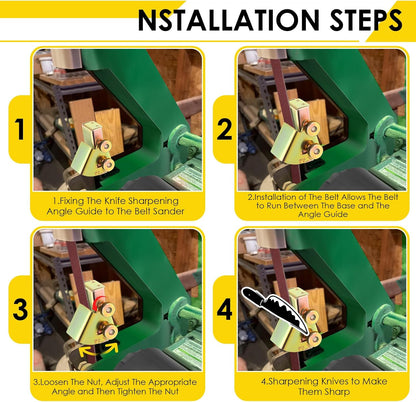 NSTALLATION STEPS

1

1.Fixing The Knife Sharpening Angle Guide to The Belt Sander

2

2.Installation of The Belt Allows The Belt to Run Between The Base and The Angle Guide

3

3.Loosen The Nut, Adjust The Appropriate Angle and Then Tighten The Nut

4

4.Sharpening Knives to Make Them Sharp